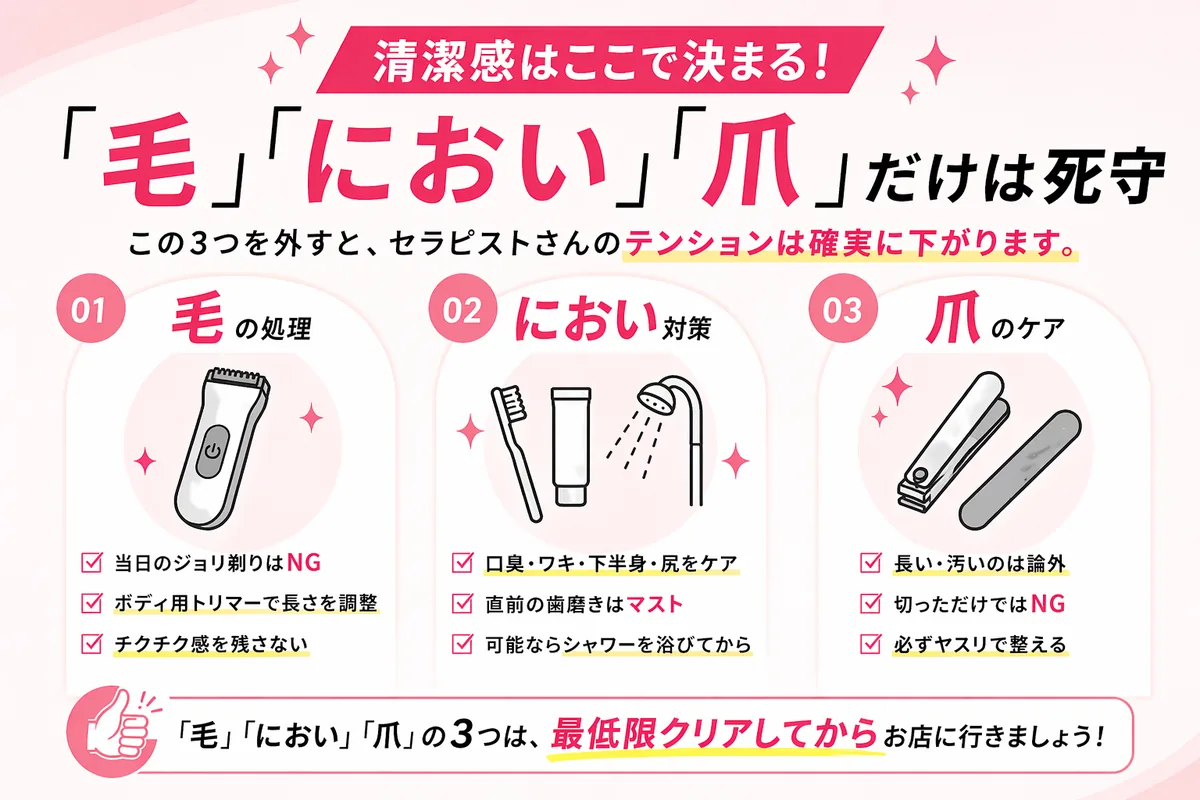 清潔感はここで決まる!

「毛」「におい」「爪」だけは死守

この3つを外すと、セラピストさんのテンションは確実に下がります。

01 毛の処理

☑ 当日のジョリ剃りはNG
☑ ボディ用トリマーで長さを調整
☑ チクチク感を残さない

02 におい対策

☑ 口臭・ワキ・下半身・尻をケア
☑ 直前の歯磨きはマスト
☑ 可能ならシャワーを浴びてから

03 爪のケア

☑ 長い・汚いのは論外
☑ 切っただけではNG
☑ 必ずヤスリで整える

「毛」「におい」「爪」の3つは、最低限クリアしてからお店に行きましょう!